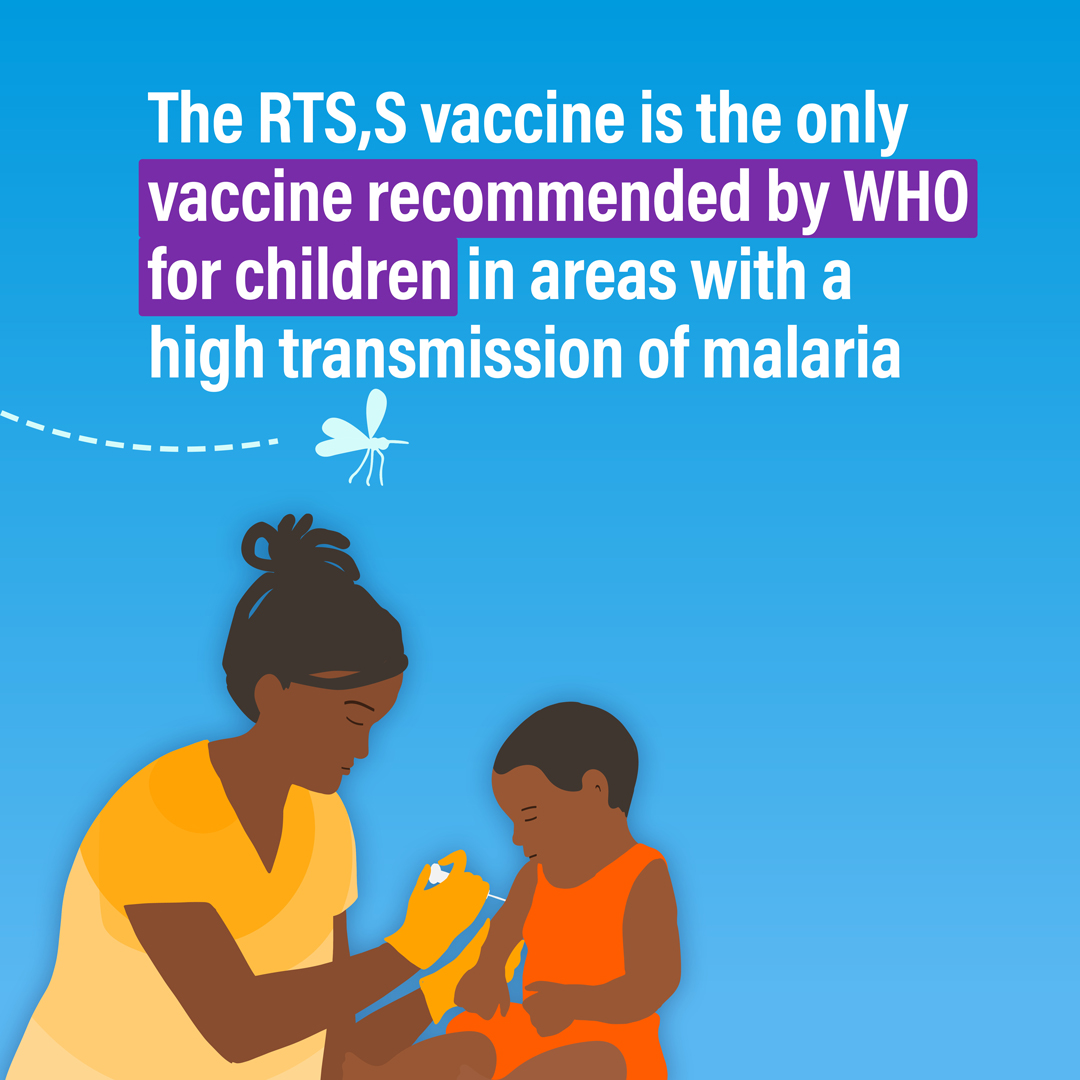 The RTS,S vaccine is the only vaccine recommended by WHO for children in areas with a high transmission of malaria